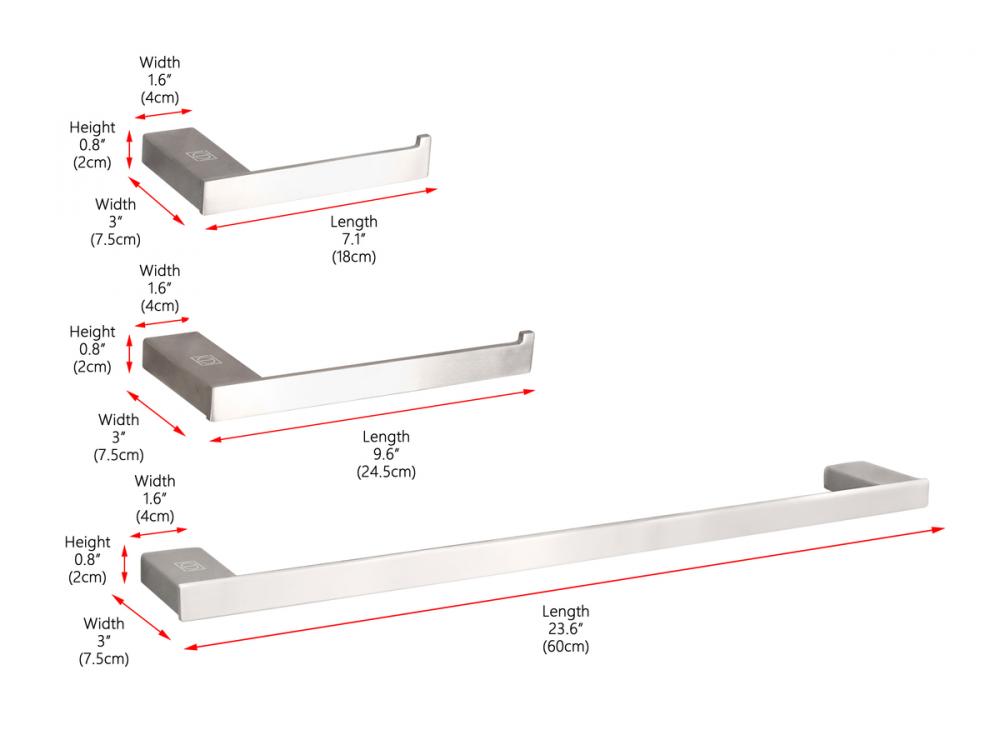 Width
1.6″
(4cm)

Height
0.8″
(2cm)

Width
3″
(7.5cm)

Length
7.1″
(18cm)

Width
1.6″
(4cm)

Height
0.8″
(2cm)

Width
3″
(7.5cm)

Length
9.6″
(24.5cm)

Width
1.6″
(4cm)

Height
0.8″
(2cm)

Width
3″
(7.5cm)

Length
23.6″
(60cm)