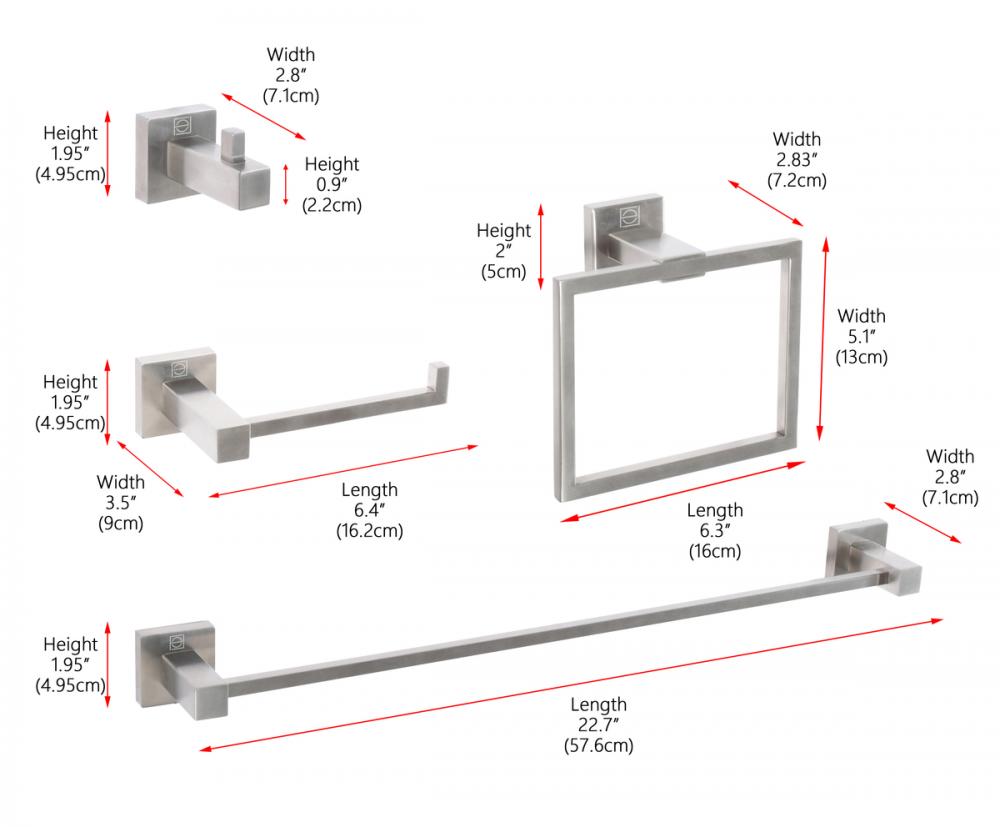 Width
2.8″
(7.1cm)

Height
1.95″
(4.95cm)

Height
0.9″
(2.2cm)

Width
2.83″
(7.2cm)

Height
2″
(5cm)

Width
5.1″
(13cm)

Height
1.95″
(4.95cm)

Width
3.5″
(9cm)

Length
6.4″
(16.2cm)

Length
6.3″
(16cm)

Width
2.8″
(7.1cm)

Height
1.95″
(4.95cm)

Length
22.7″
(57.6cm)