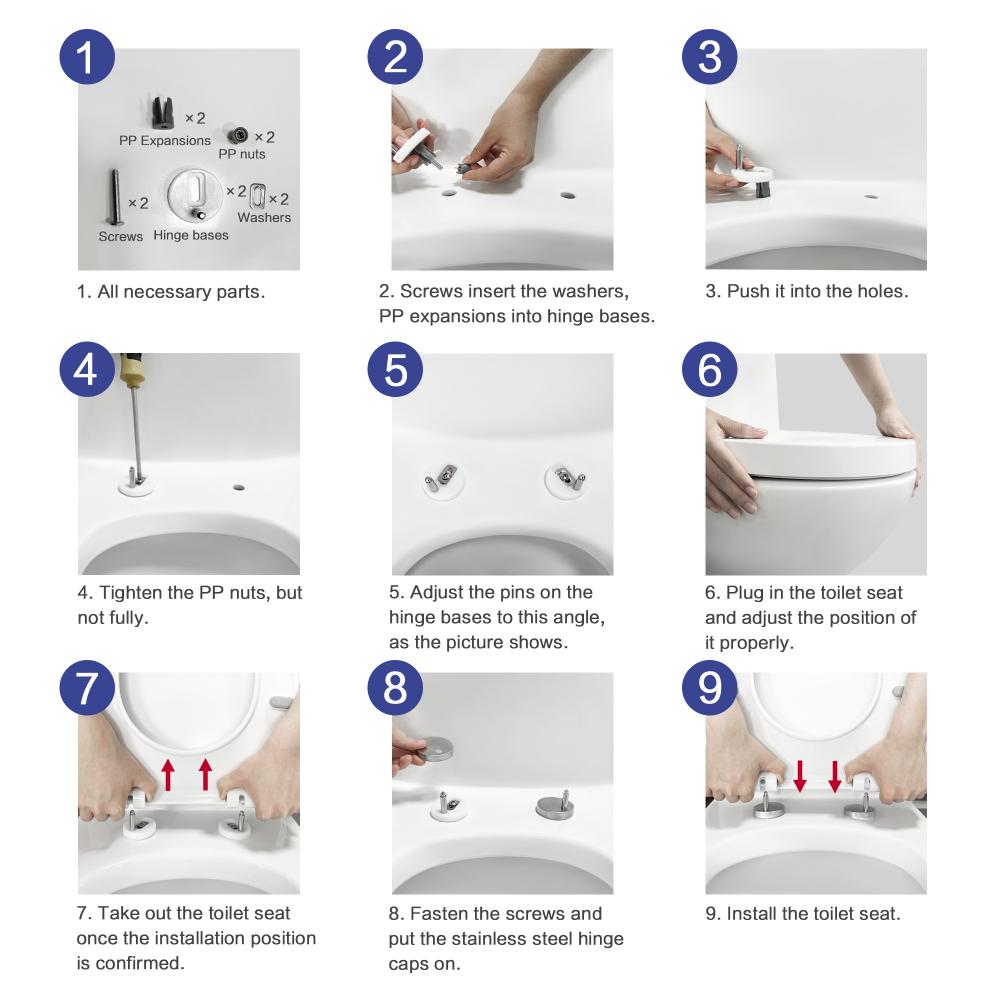 1

×2
PP Expansions
×2
PP nuts
×2
Screws
×2
Hinge bases
×2
Washers

1. All necessary parts.

2

2. Screws insert the washers, PP expansions into hinge bases.

3

3. Push it into the holes.

4

4. Tighten the PP nuts, but not fully.

5

5. Adjust the pins on the hinge bases to this angle, as the picture shows.

6

6. Plug in the toilet seat and adjust the position of it properly.

7

7. Take out the toilet seat once the installation position is confirmed.

8

8. Fasten the screws and put the stainless steel hinge caps on.

9

9. Install the toilet seat.