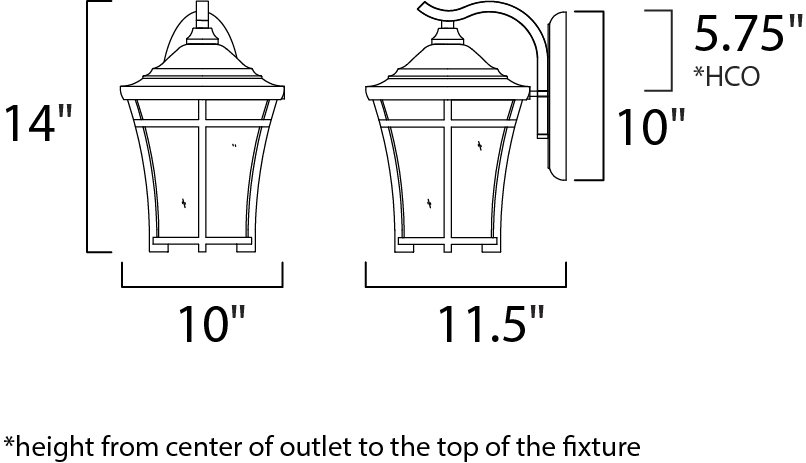 14"

5.75"
*HCO

10"

10"

11.5"

*height from center of outlet to the top of the fixture